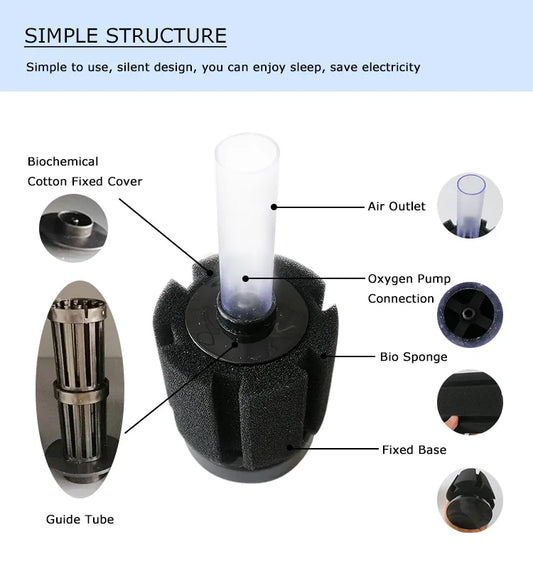 SIMPLE STRUCTURE

Simple to use, silent design, you can enjoy sleep, save electricity

Biochemical Cotton Fixed Cover

Air Outlet

Oxygen Pump Connection

Bio Sponge

Fixed Base

Guide Tube