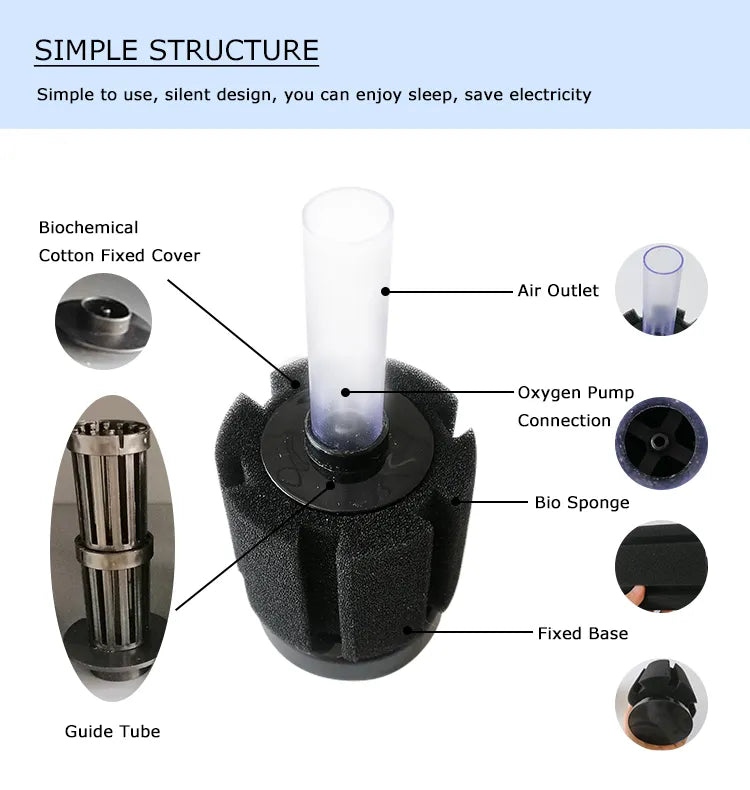 SIMPLE STRUCTURE

Simple to use, silent design, you can enjoy sleep, save electricity

Biochemical Cotton Fixed Cover

Air Outlet

Oxygen Pump Connection

Bio Sponge

Fixed Base

Guide Tube